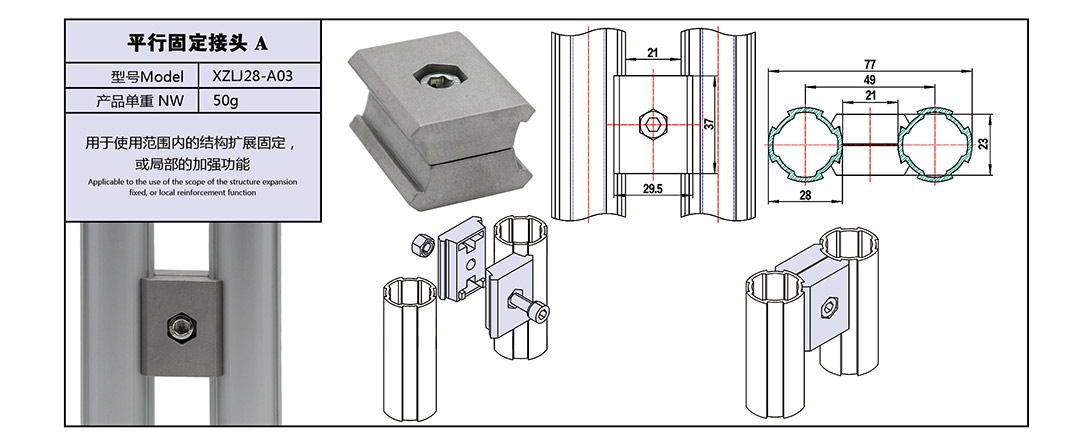 平行固定接头 A

| 型号Model | XZLJ28-A03 |
|---|---|
| 产品单重 NW | 50g |

用于使用范围内的结构扩展固定，或局部的加强功能

Applicable to the use of the scope of the structure expansion fixed, or local reinforcement function

21
37
29.5
77
49
21
23
28